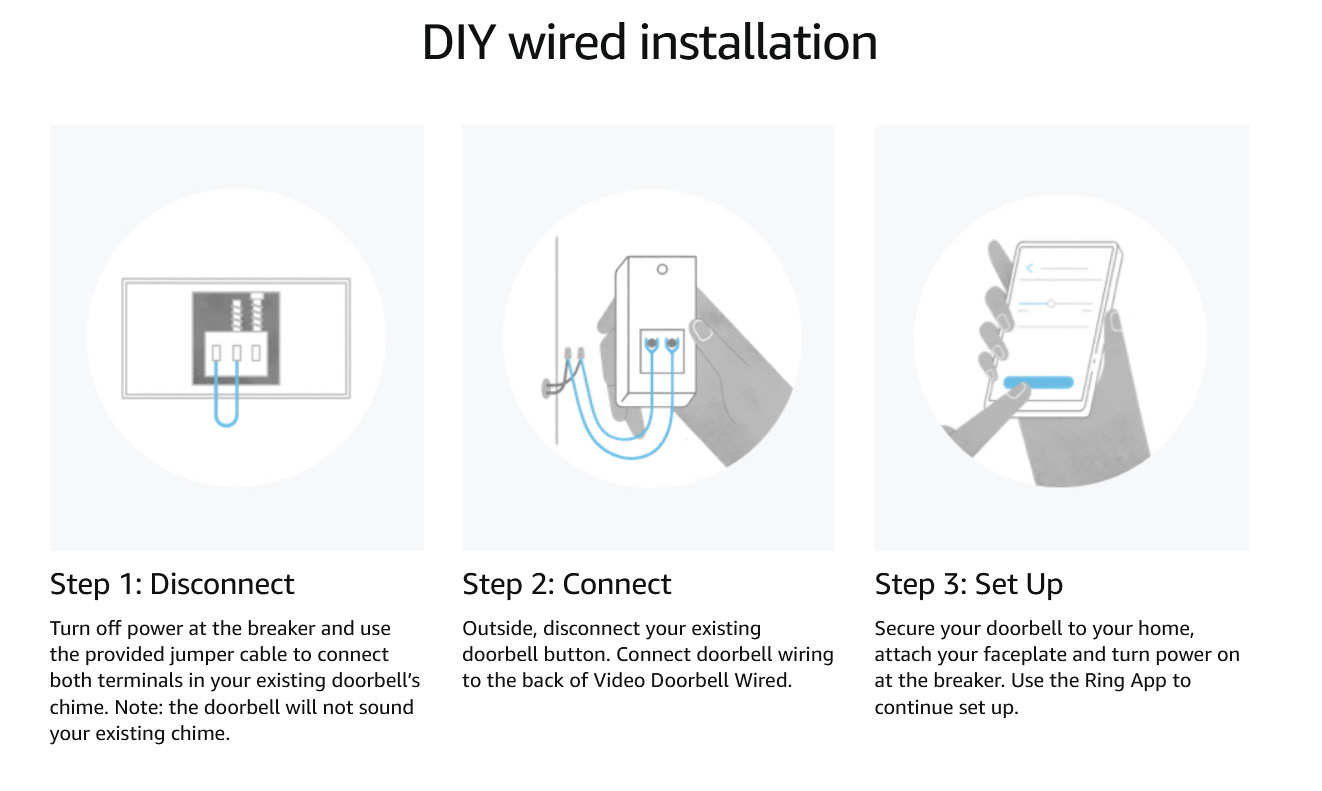 DIY wired installation

Step 1: Disconnect

Turn off power at the breaker and use the provided jumper cable to connect both terminals in your existing doorbell's chime. Note: the doorbell will not sound your existing chime.

Step 2: Connect

Outside, disconnect your existing doorbell button. Connect doorbell wiring to the back of Video Doorbell Wired.

Step 3: Set Up

Secure your doorbell to your home, attach your faceplate and turn power on at the breaker. Use the Ring App to continue set up.