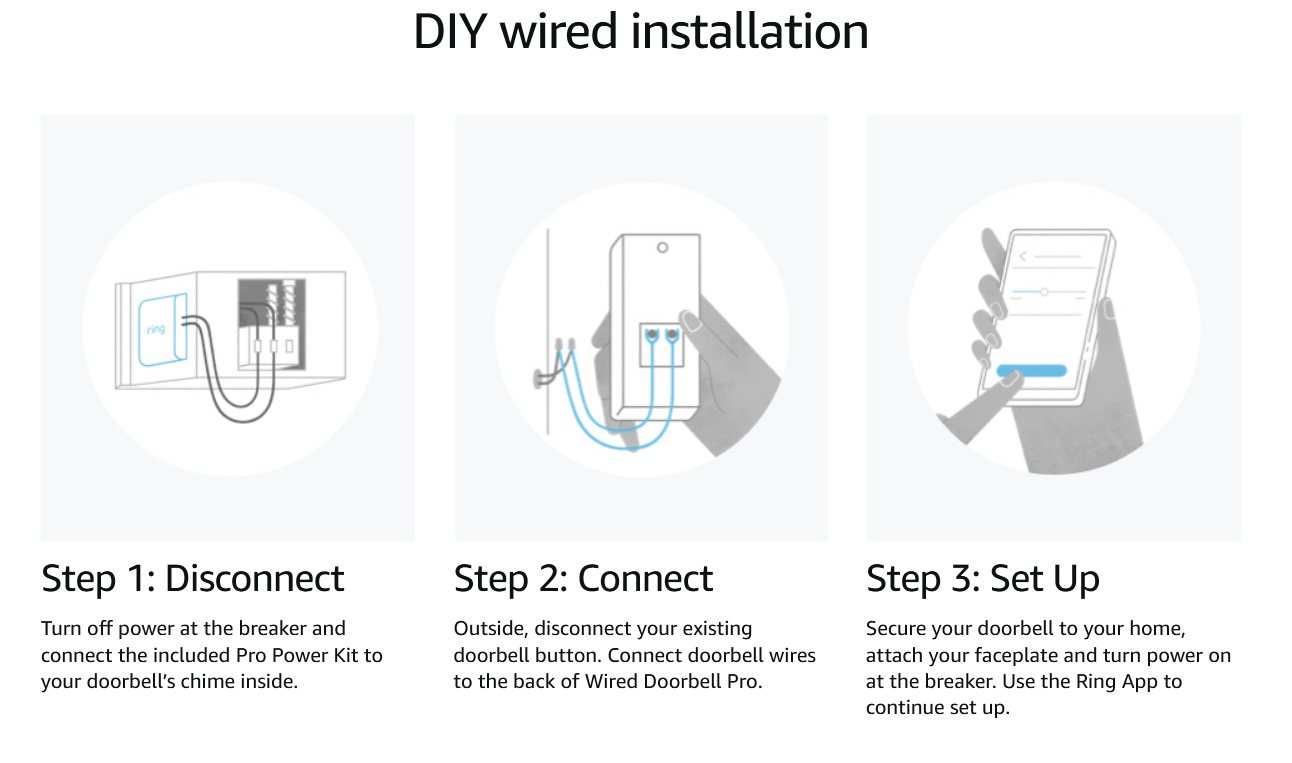 DIY wired installation

ring

Step 1: Disconnect

Turn off power at the breaker and connect the included Pro Power Kit to your doorbell's chime inside.

Step 2: Connect

Outside, disconnect your existing doorbell button. Connect doorbell wires to the back of Wired Doorbell Pro.

Step 3: Set Up

Secure your doorbell to your home, attach your faceplate and turn power on at the breaker. Use the Ring App to continue set up.